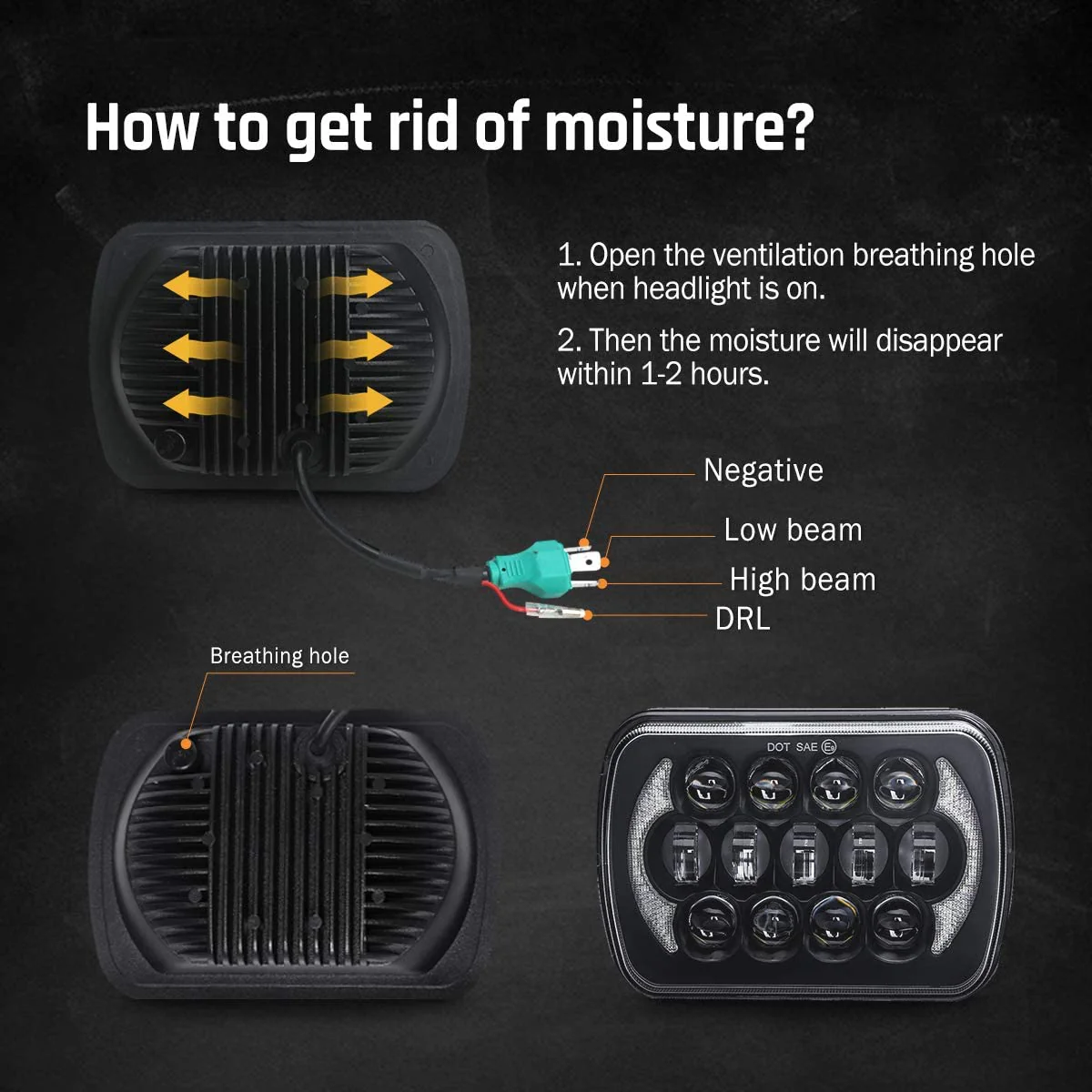 How to get rid of moisture?

1. Open the ventilation breathing hole when headlight is on.

2. Then the moisture will disappear within 1-2 hours.

Negative

Low beam

High beam

DRL

Breathing hole

DOT SAE E9